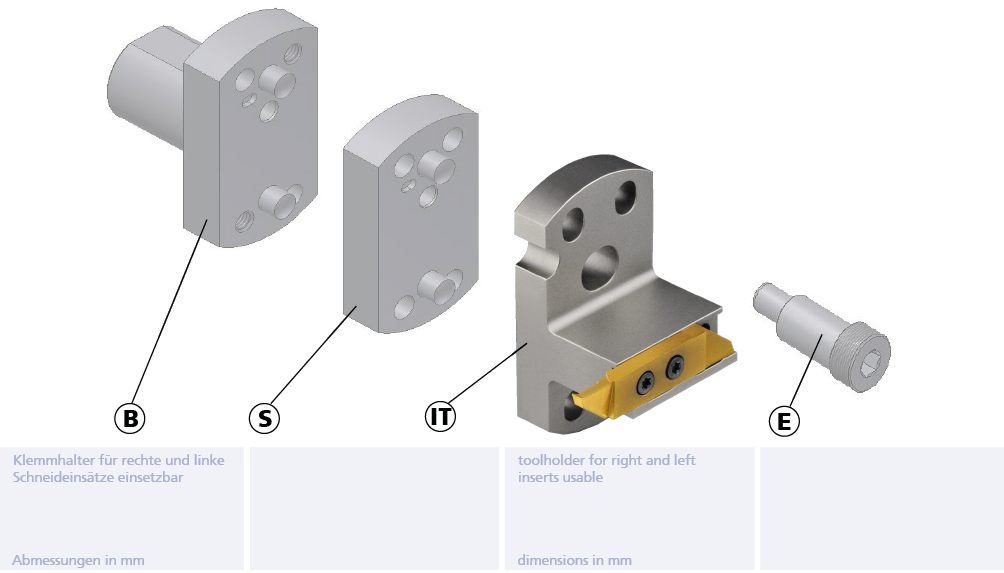 B

S

IT

E

Klemmhalter für rechte und linke Schneideinsätze einsetzbar

Abmessungen in mm

toolholder for right and left inserts usable

dimensions in mm