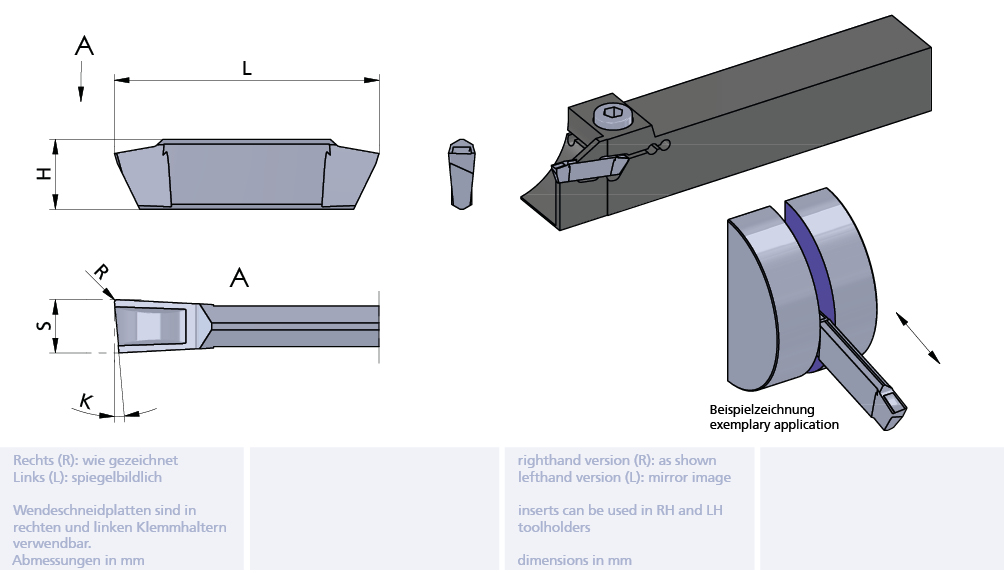 A

L

H

R

A

S

K

Beispielzeichnung
exemplary application

Rechts (R): wie gezeichnet
Links (L): spiegelbildlich

Wendeschneidplatten sind in rechten und linken Klemmhaltern verwendbar.
Abmessungen in mm

righthand version (R): as shown
lefthand version (L): mirror image

inserts can be used in RH and LH toolholders

dimensions in mm