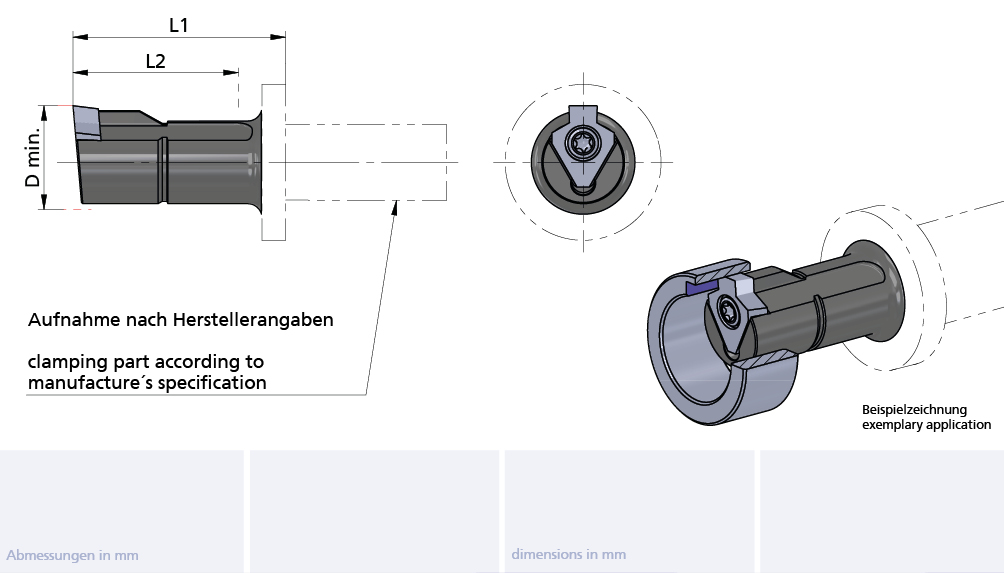 L1

L2

D min.

Aufnahme nach Herstellerangaben

clamping part according to manufacture´s specification

Beispielzeichnung
exemplary application

Abmessungen in mm

dimensions in mm